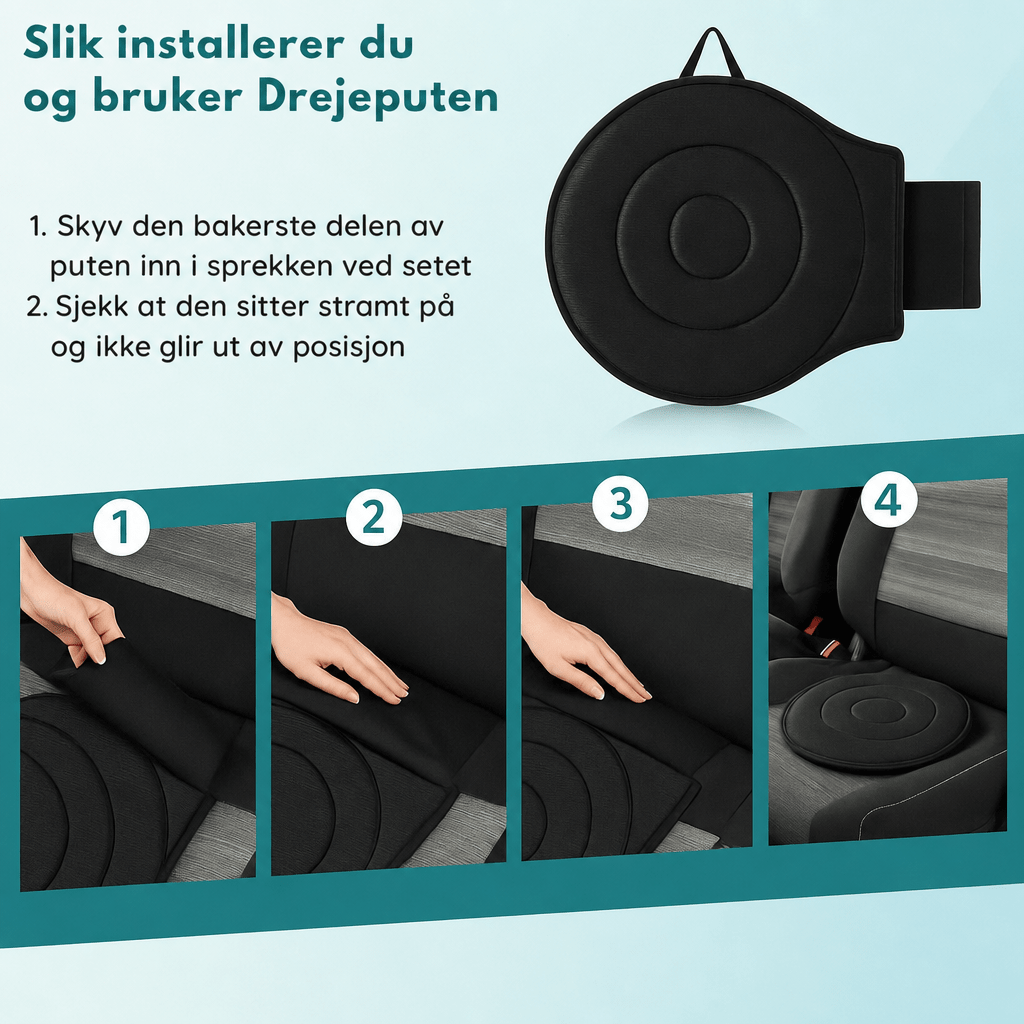 Slik installerer du og bruker Drejeputen

1. Skyv den bakerste delen av puten inn i sprekken ved setet
2. Sjekk at den sitter stramt på og ikke glir ut av posisjon

1

2

3

4